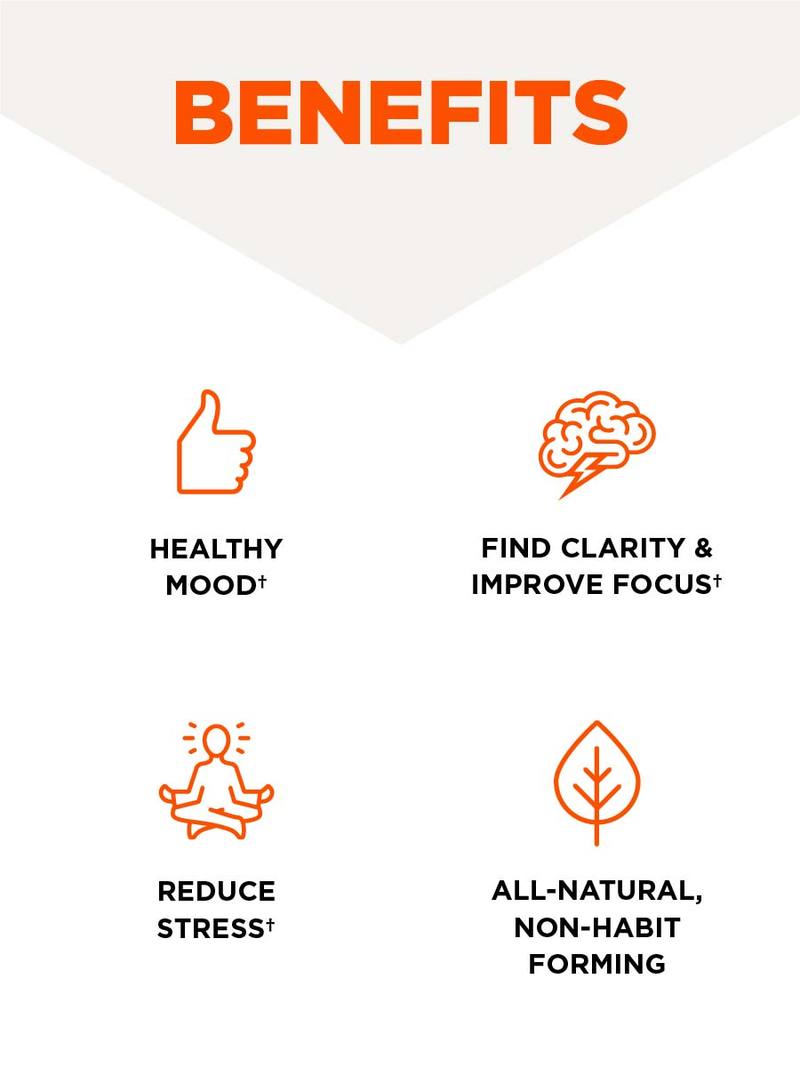 BENEFITS

HEALTHY MOOD†

FIND CLARITY & IMPROVE FOCUS†

REDUCE STRESS†

ALL-NATURAL, NON-HABIT FORMING